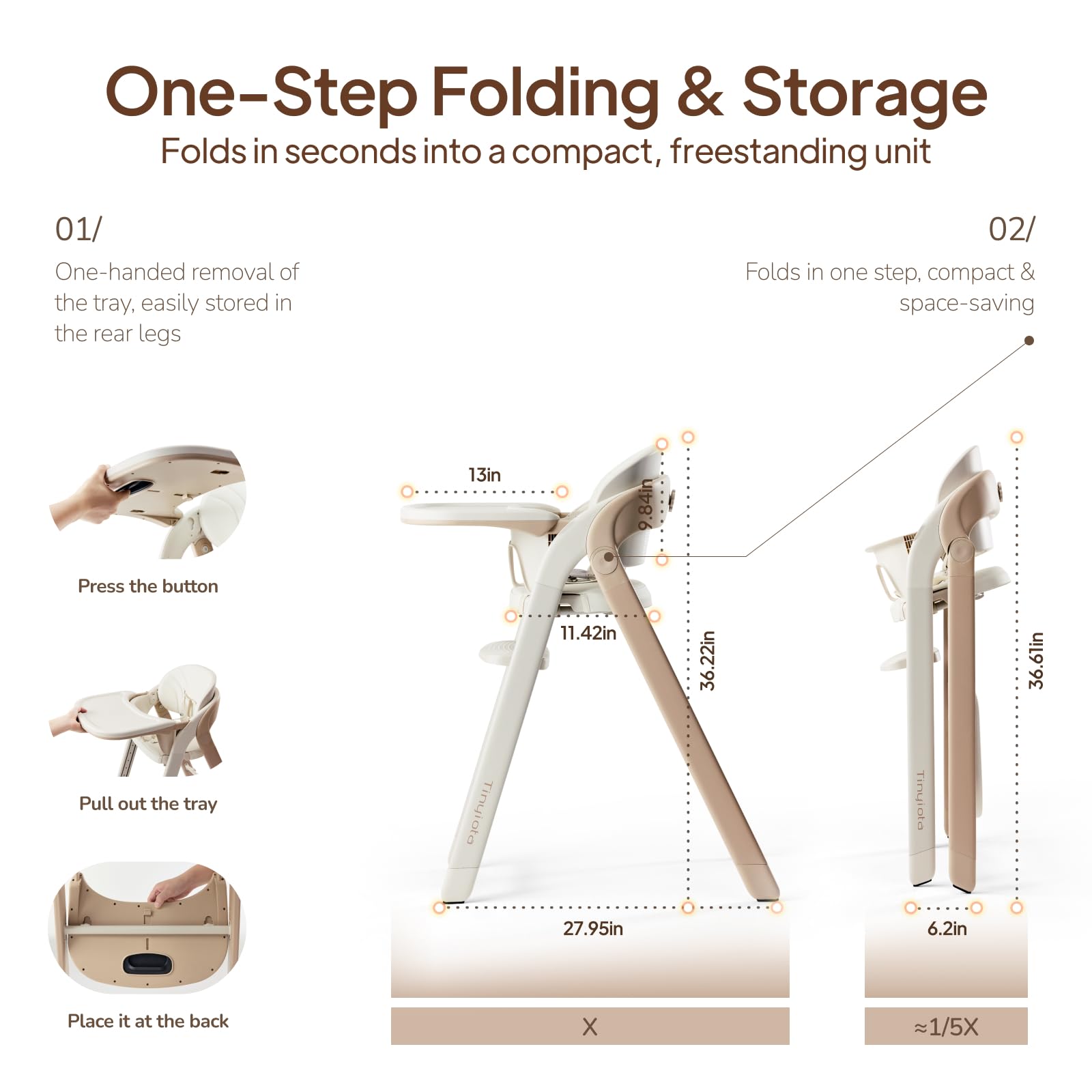 One-Step Folding & Storage
Folds in seconds into a compact, freestanding unit

01/
One-handed removal of the tray, easily stored in the rear legs

02/
Folds in one step, compact & space-saving

Press the button

Pull out the tray

Place it at the back

13in
9.84in
11.42in
36.22in
Tinyiota
27.95in
X

Tinyiota
36.61in
6.2in
≈1/5X